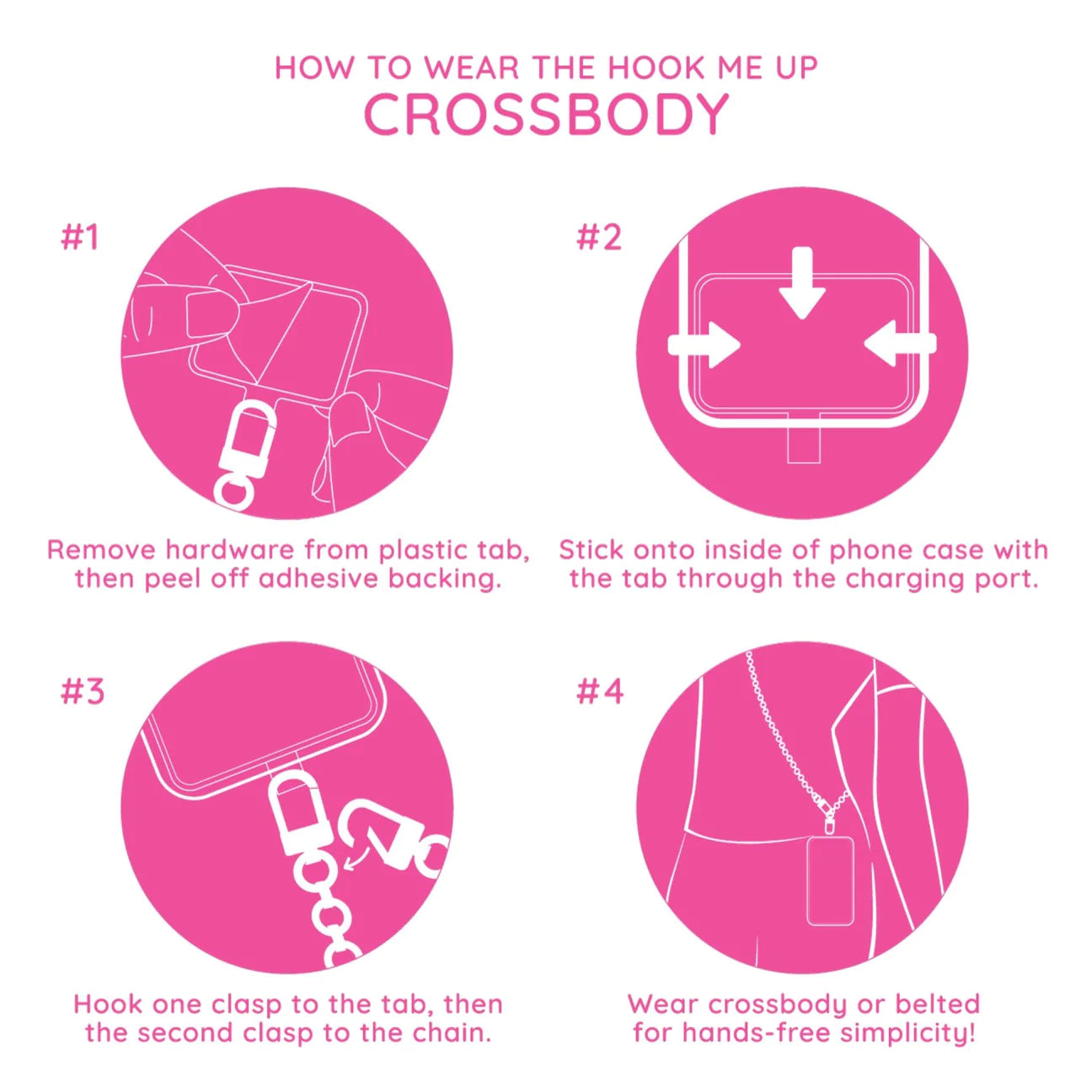 HOW TO WEAR THE HOOK ME UP
CROSSBODY

#1

Remove hardware from plastic tab, then peel off adhesive backing.

#2

Stick onto inside of phone case with the tab through the charging port.

#3

Hook one clasp to the tab, then the second clasp to the chain.

#4

Wear crossbody or belted for hands-free simplicity!